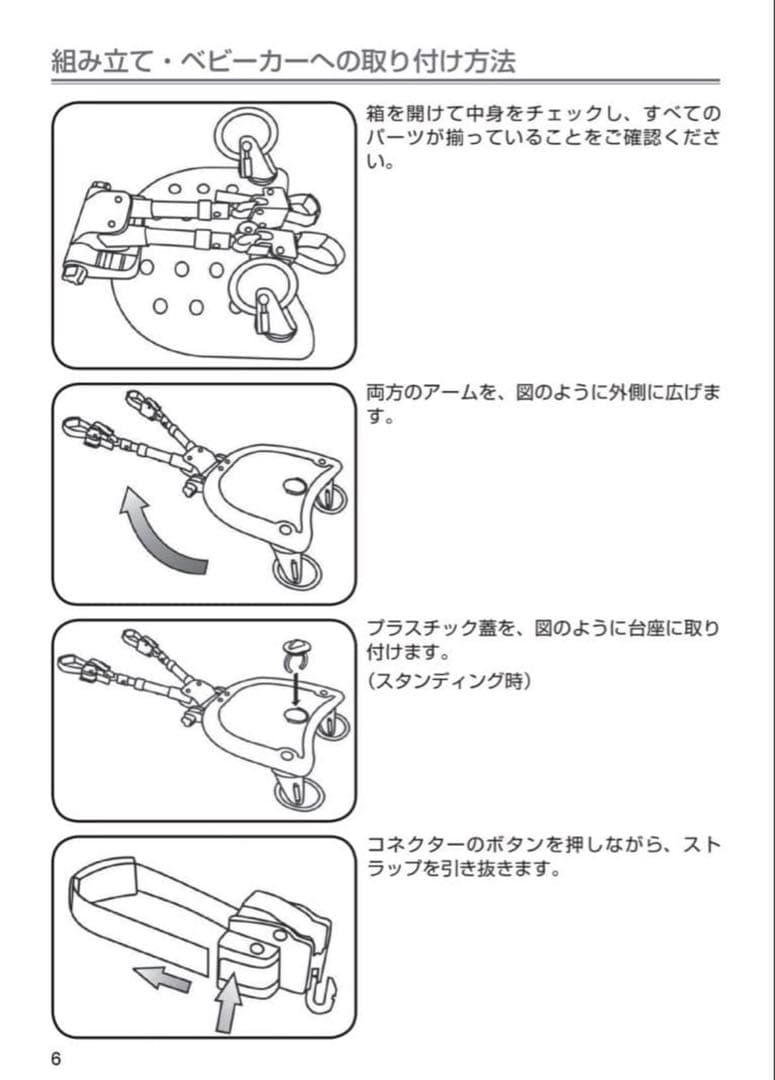 組み立て・ベビーカーへの取り付け方法

箱を開けて中身をチェックし、すべてのパーツが揃っていることをご確認ください。

両方のアームを、図のように外側に広げます。

プラスチック蓋を、図のように台座に取り付けます。
（スタンディング時）

コネクターのボタンを押しながら、ストラップを引き抜きます。

6